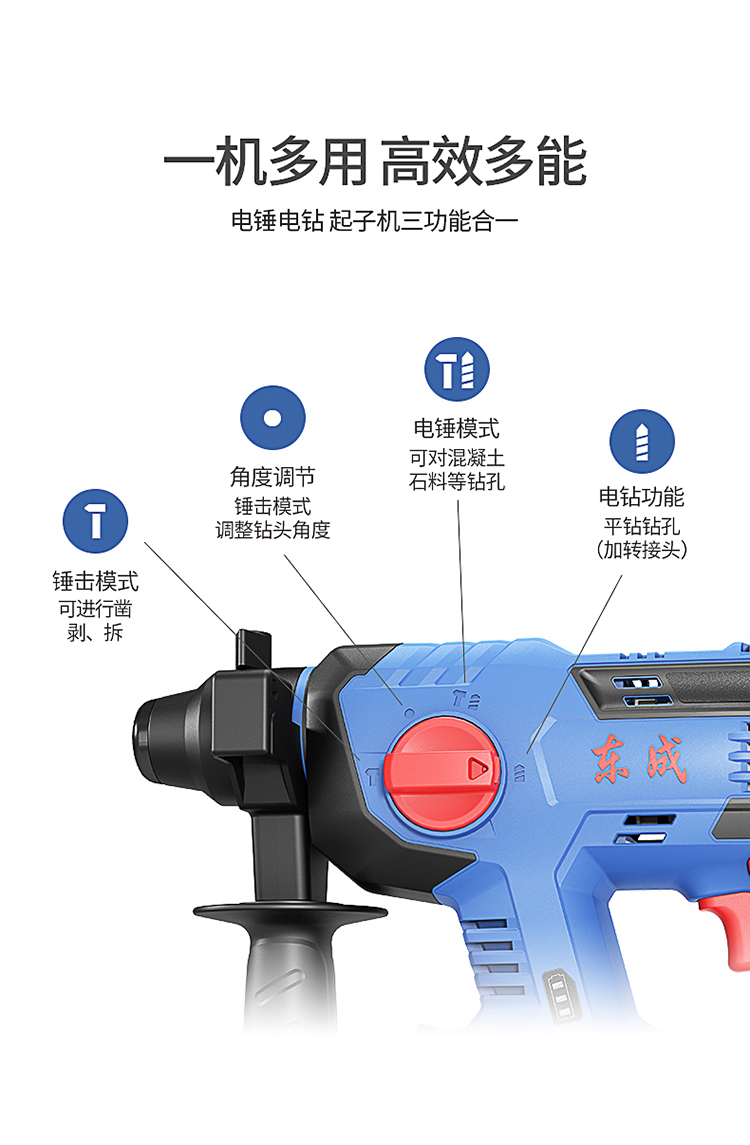 一机多用 高效多能

电锤电钻 起子机三功能合一

锤击模式
可进行凿
剥、拆

角度调节
锤击模式
调整钻头角度

电锤模式
可对混凝土
石料等钻孔

电钻功能
平钻钻孔
(加转接头)

东成