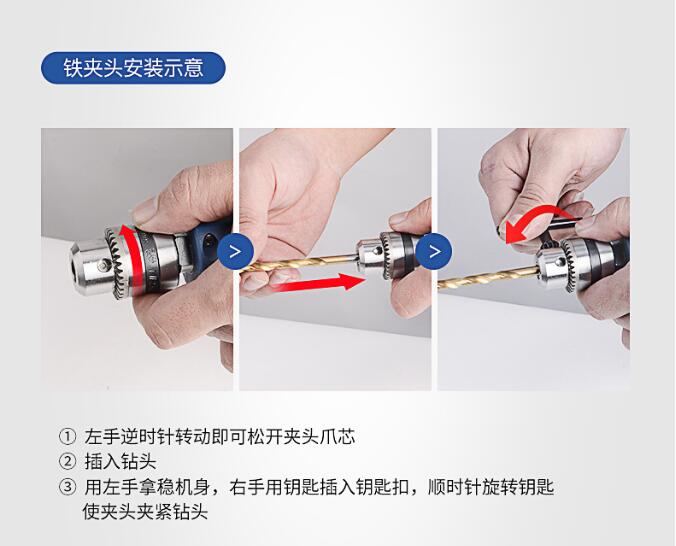 铁夹头安装示意

>

>

① 左手逆时针转动即可松开夹头爪芯
② 插入钻头
③ 用左手拿稳机身，右手用钥匙插入钥匙扣，顺时针旋转钥匙使夹头夹紧钻头