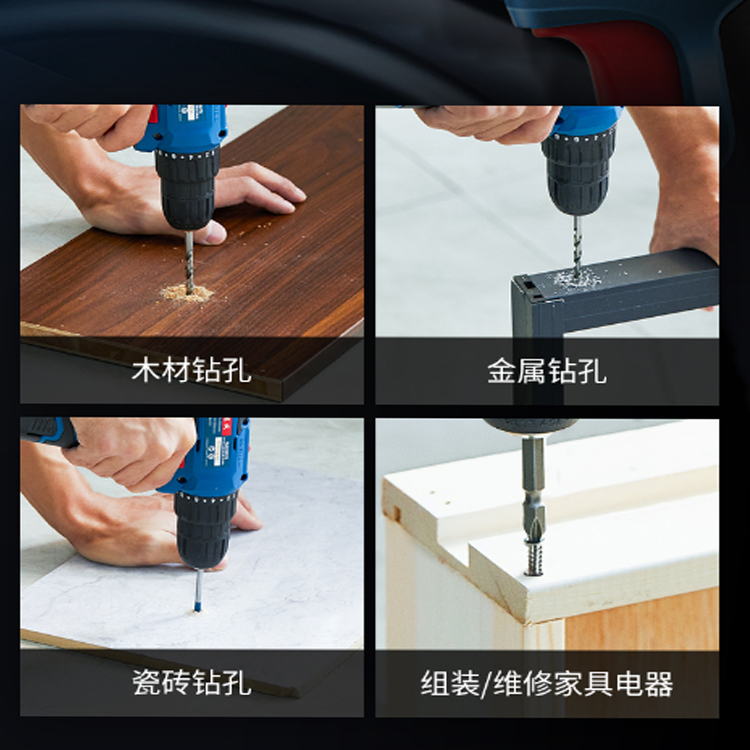 木材钻孔

金属钻孔

瓷砖钻孔

组装/维修家具电器