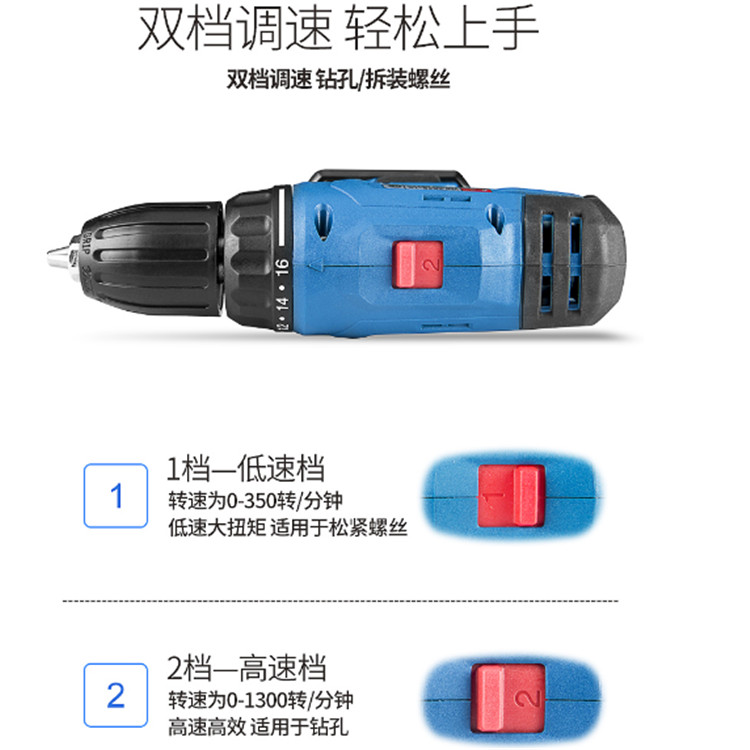 双档调速 轻松上手

双档调速 钻孔/拆装螺丝

GRIP

12 • 14 • 16

2

1

1档—低速档

转速为0-350转/分钟

低速大扭矩 适用于松紧螺丝

1

2

2档—高速档

转速为0-1300转/分钟

高速高效 适用于钻孔

2