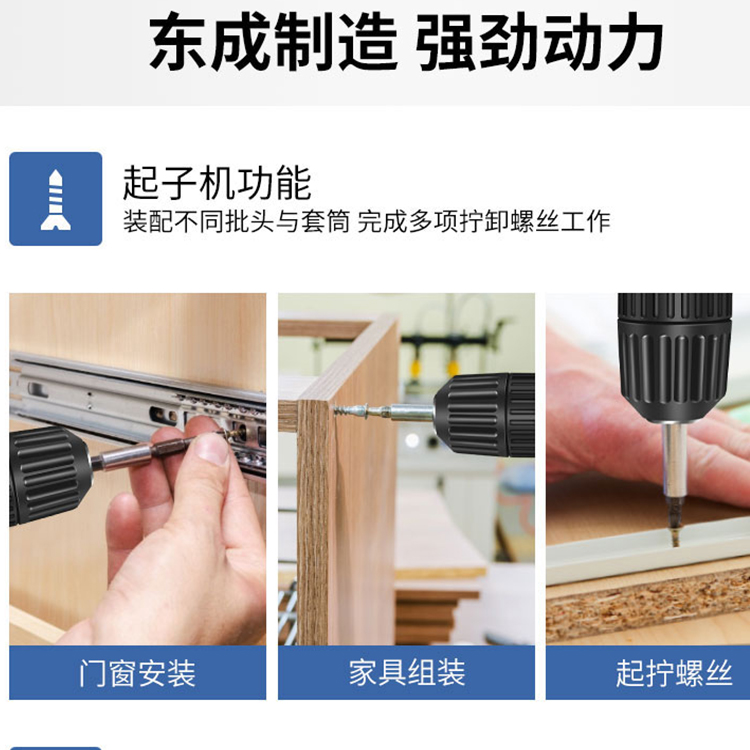 东成制造 强劲动力

起子机功能
装配不同批头与套筒 完成多项拧卸螺丝工作

门窗安装

家具组装

起拧螺丝