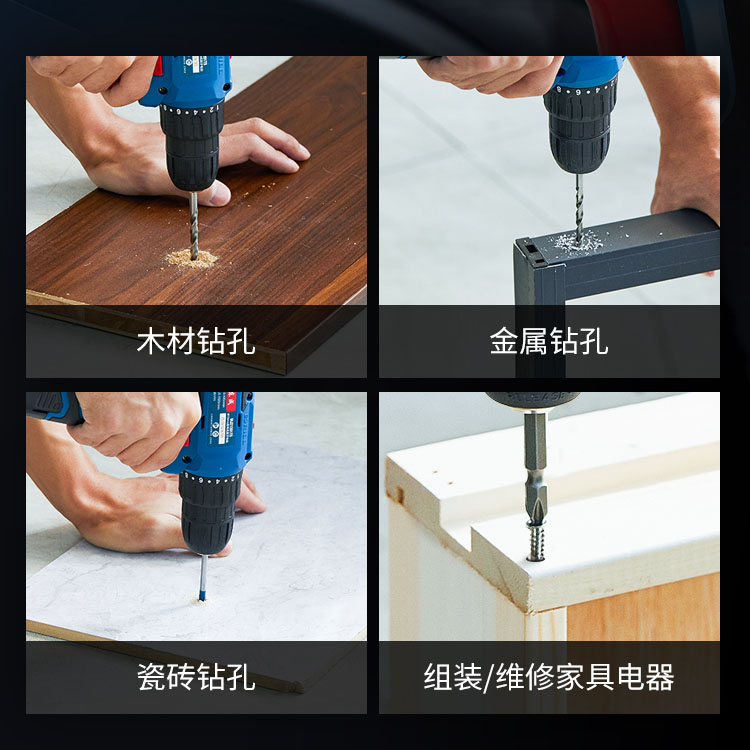 木材钻孔

金属钻孔

瓷砖钻孔

组装/维修家具电器