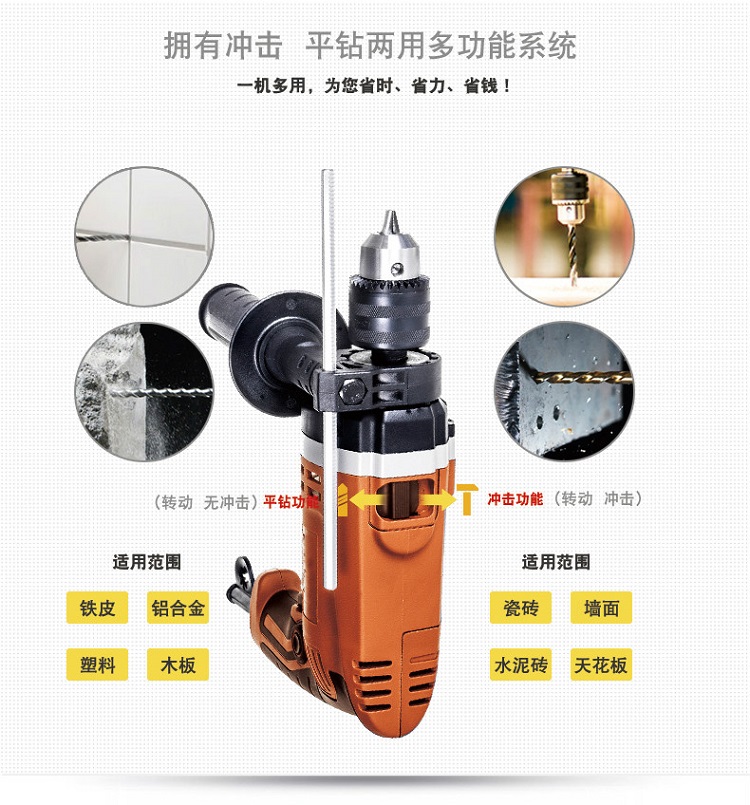 拥有冲击 平钻两用多功能系统

一机多用，为您省时、省力、省钱！

（转动 无冲击）平钻功能

冲击功能（转动 冲击）

适用范围

铁皮 铝合金

塑料 木板

适用范围

瓷砖 墙面

水泥砖 天花板