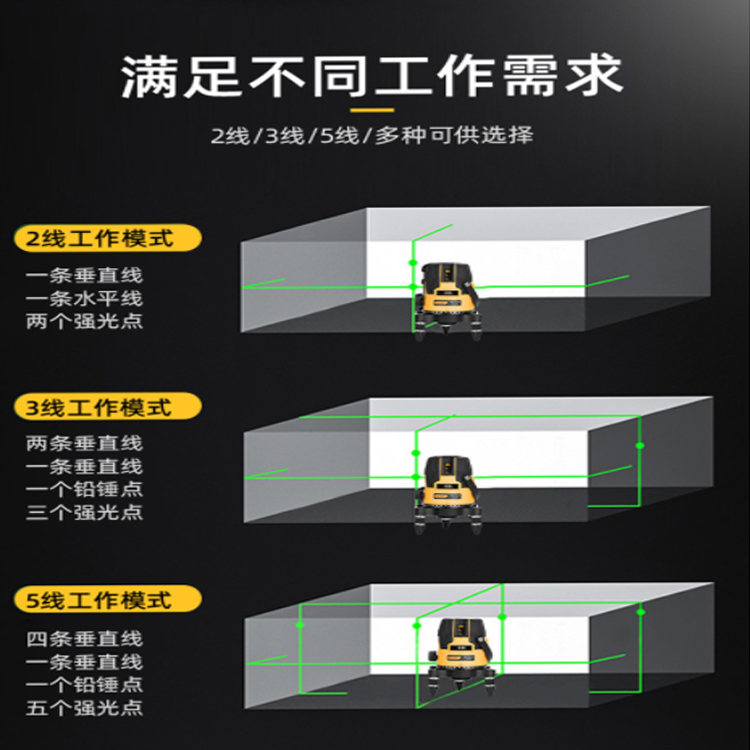 满足不同工作需求

2线/3线/5线/多种可供选择

2线工作模式

一条垂直线
一条水平线
两个强光点

3线工作模式

两条垂直线
一条垂直线
一个铅锤点
三个强光点

5线工作模式

四条垂直线
一条垂直线
一个铅锤点
五个强光点