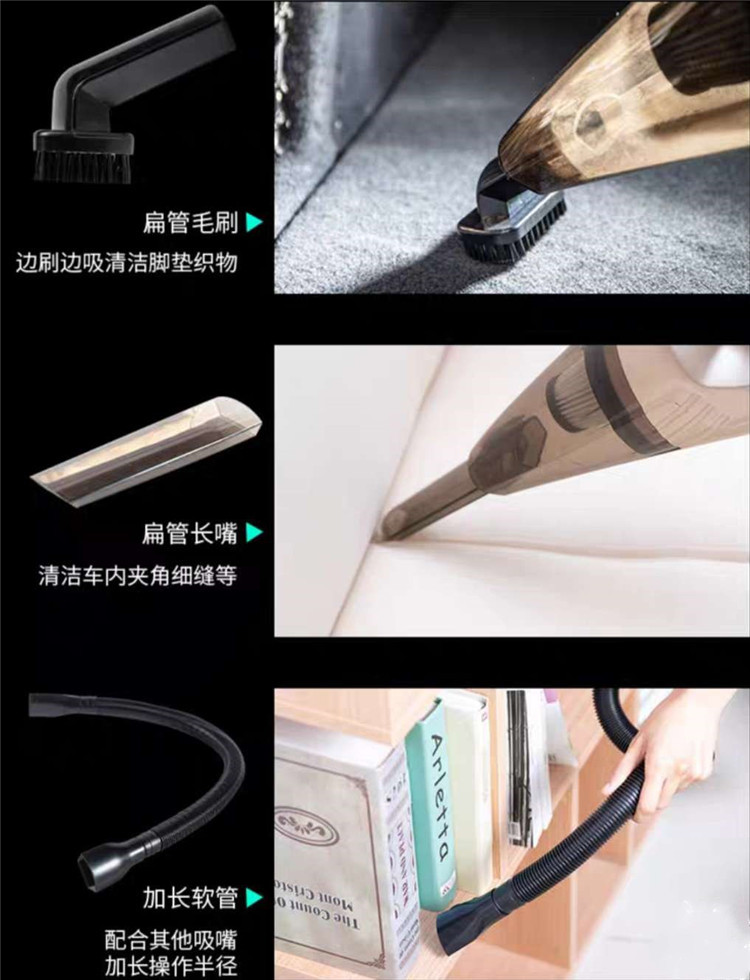 扁管毛刷
边刷边吸清洁脚垫织物

扁管长嘴
清洁车内夹角细缝等

加长软管
配合其他吸嘴
加长操作半径

Arletta

The Count of Mont Cristo