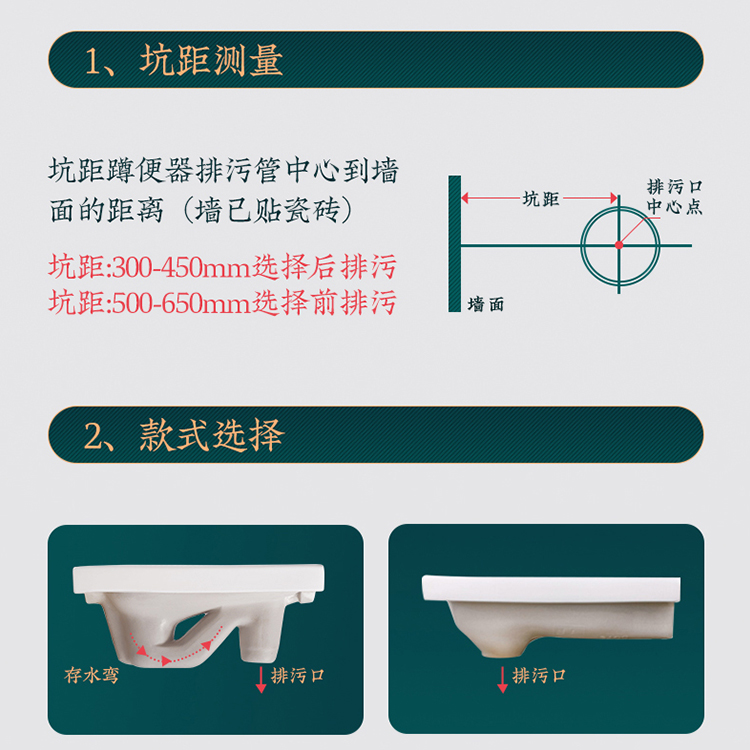 1、坑距测量

坑距蹲便器排污管中心到墙面的距离（墙已贴瓷砖）

坑距:300-450mm选择后排污
坑距:500-650mm选择前排污

坑距
排污口中心点
墙面

2、款式选择

存水弯
排污口

排污口