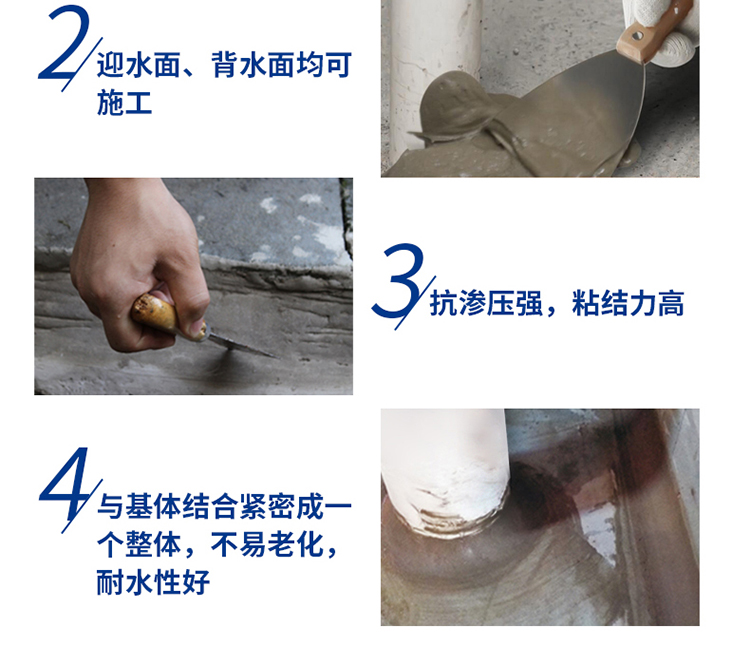 2 迎水面、背水面均可施工

3 抗渗压强，粘结力高

4 与基体结合紧密成一个整体，不易老化，耐水性好