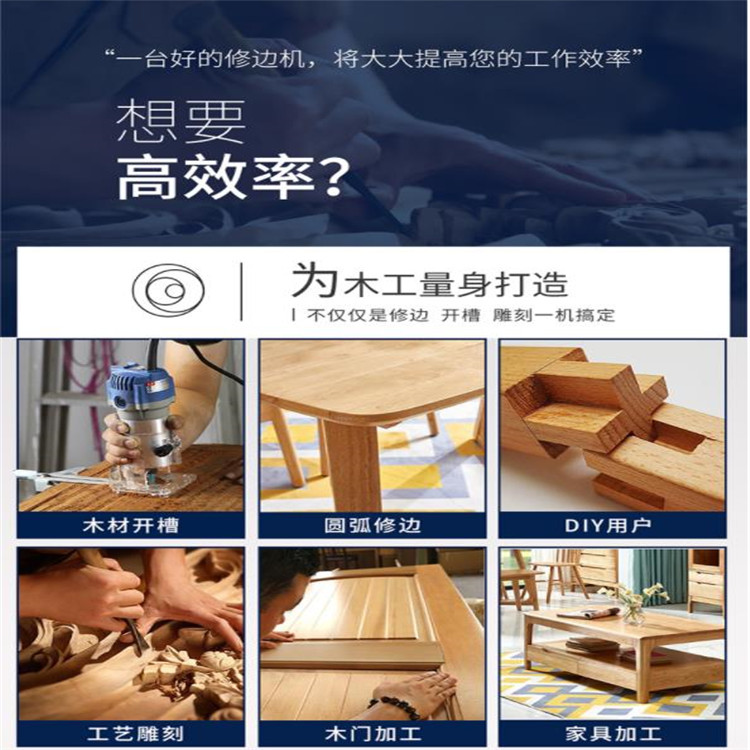 “一台好的修边机，将大大提高您的工作效率”

想要
高效率？

为木工量身打造
| 不仅仅是修边 开槽 雕刻一机搞定

木材开槽

圆弧修边

DIY用户

工艺雕刻

木门加工

家具加工