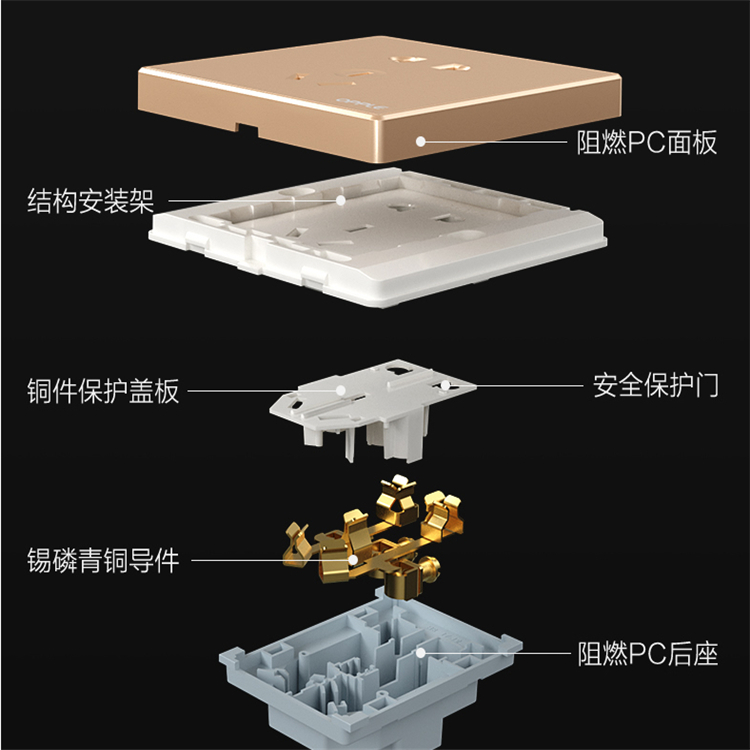 阻燃PC面板

结构安装架

铜件保护盖板

安全保护门

锡磷青铜导件

阻燃PC后座