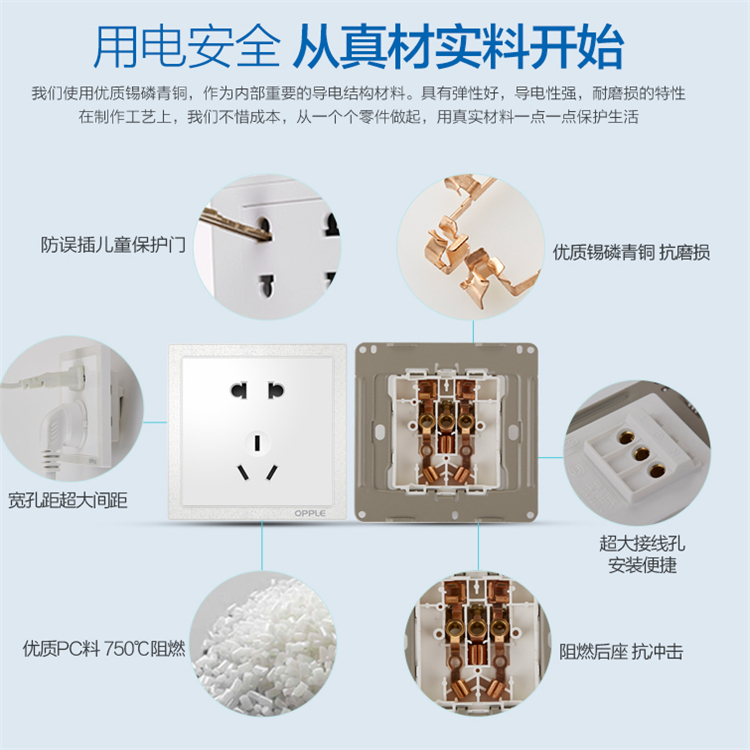 用电安全 从真材实料开始

我们使用优质锡磷青铜，作为内部重要的导电结构材料。具有弹性好，导电性强，耐磨损的特性
在制作工艺上，我们不惜成本，从一个个零件做起，用真实材料一点一点保护生活

防误插儿童保护门

优质锡磷青铜 抗磨损

宽孔距超大间距

OPPLE

超大接线孔
安装便捷

优质PC料 750℃阻燃

阻燃后座 抗冲击