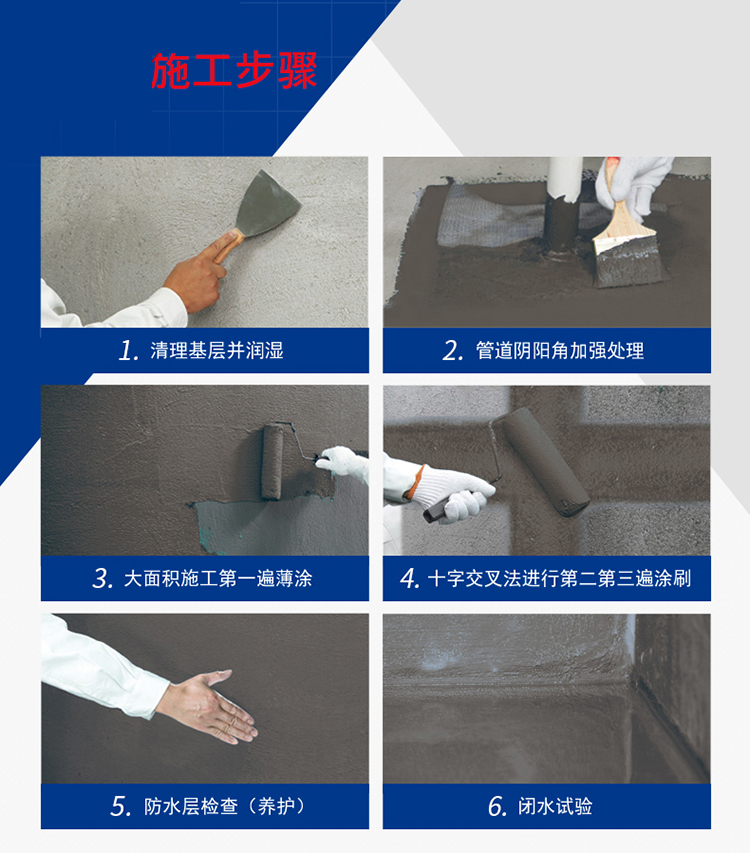 施工步骤

1. 清理基层并润湿

2. 管道阴阳角加强处理

3. 大面积施工第一遍薄涂

4. 十字交叉法进行第二第三遍涂刷

5. 防水层检查（养护）

6. 闭水试验