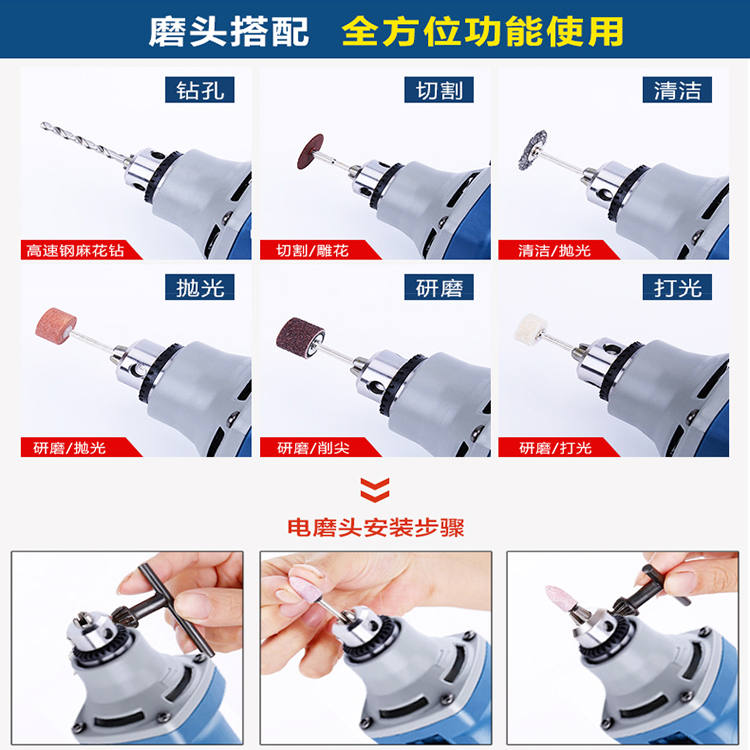 磨头搭配 全方位功能使用

钻孔

高速钢麻花钻

切割

切割/雕花

清洁

清洁/抛光

抛光

研磨/抛光

研磨

研磨/削尖

打光

研磨/打光

电磨头安装步骤