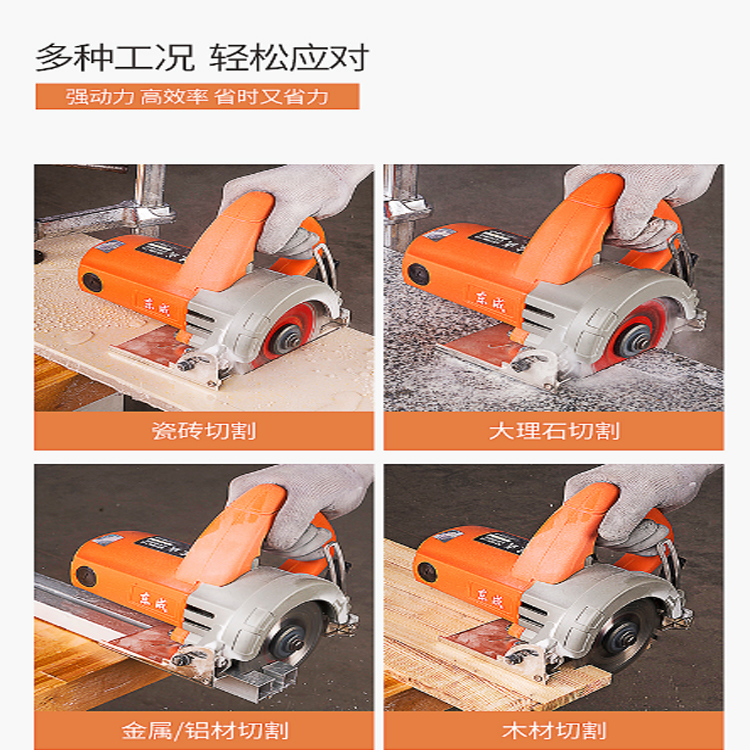 多种工况 轻松应对

强动力 高效率 省时又省力

东成

瓷砖切割

东成

大理石切割

东成

金属/铝材切割

东成

木材切割