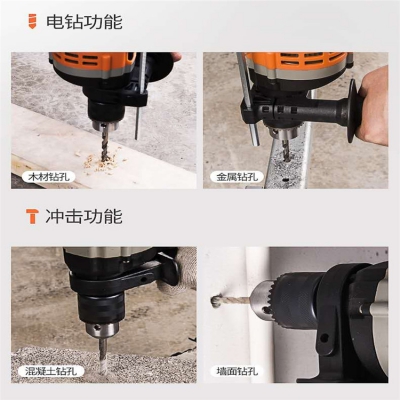 电钻功能

木材钻孔

金属钻孔

冲击功能

混凝土钻孔

墙面钻孔