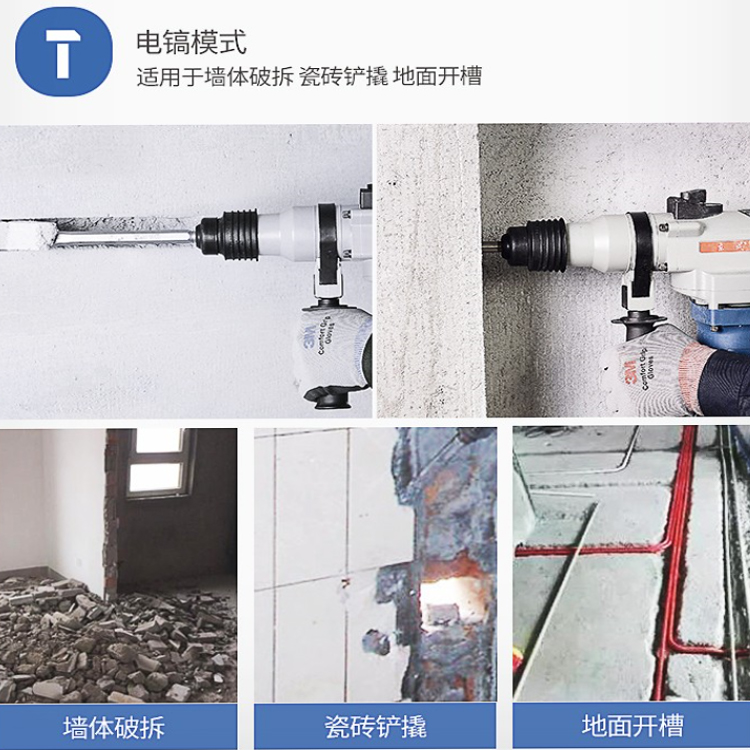 电镐模式
适用于墙体破拆 瓷砖铲撬 地面开槽

3M Comfort Grip Gloves

3M Comfort Grip Gloves

墙体破拆

瓷砖铲撬

地面开槽