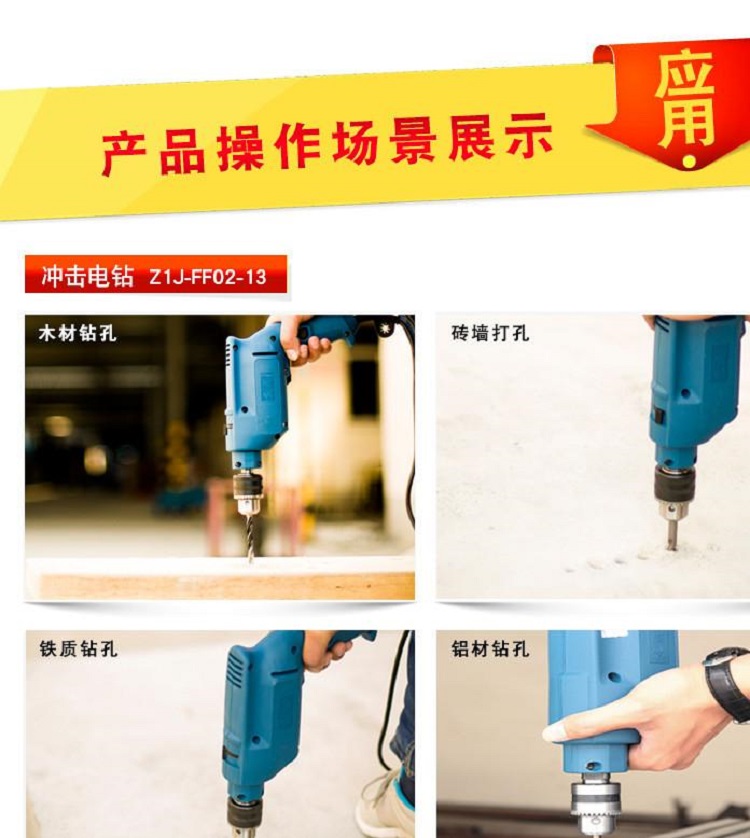 产品操作场景展示

应用

冲击电钻 Z1J-FF02-13

木材钻孔

砖墙打孔

铁质钻孔

铝材钻孔