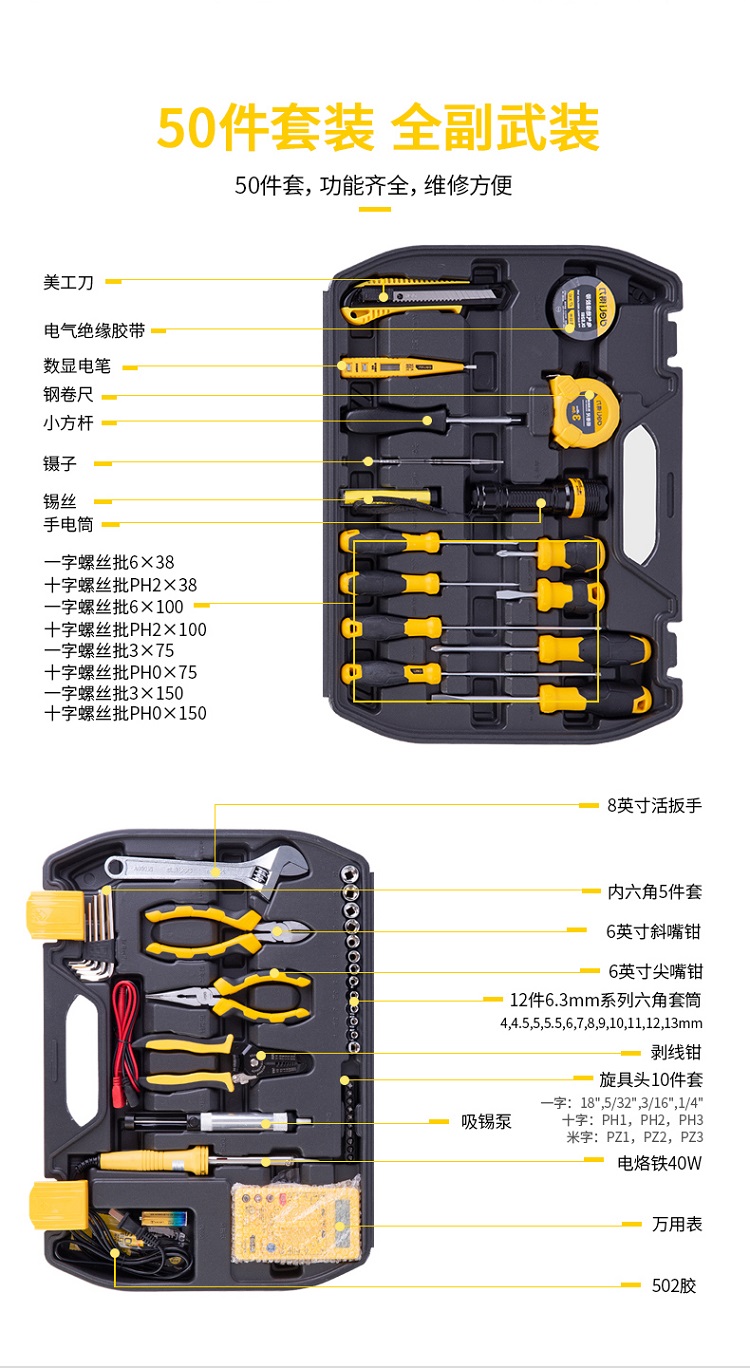 50件套装 全副武装

50件套，功能齐全，维修方便

美工刀
电气绝缘胶带
数显电笔
钢卷尺
小方杆
镊子
锡丝
手电筒
一字螺丝批6×38
十字螺丝批PH2×38
一字螺丝批6×100
十字螺丝批PH2×100
一字螺丝批3×75
十字螺丝批PH0×75
一字螺丝批3×150
十字螺丝批PH0×150

8英寸活扳手
内六角5件套
6英寸斜嘴钳
6英寸尖嘴钳
12件6.3mm系列六角套筒
4,4.5,5,5.5,6,7,8,9,10,11,12,13mm
剥线钳
旋具头10件套
一字：18",5/32",3/16",1/4"
十字：PH1，PH2，PH3
米字：PZ1，PZ2，PZ3
吸锡泵
电烙铁40W
万用表
502胶