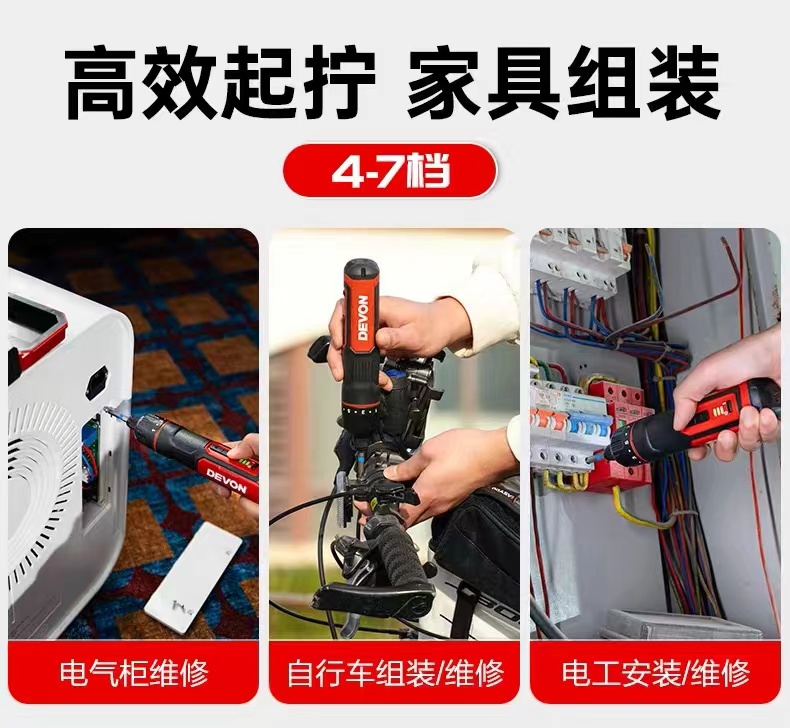 高效起拧 家具组装

4-7档

DEVON

DEVON

电气柜维修

自行车组装/维修

电工安装/维修