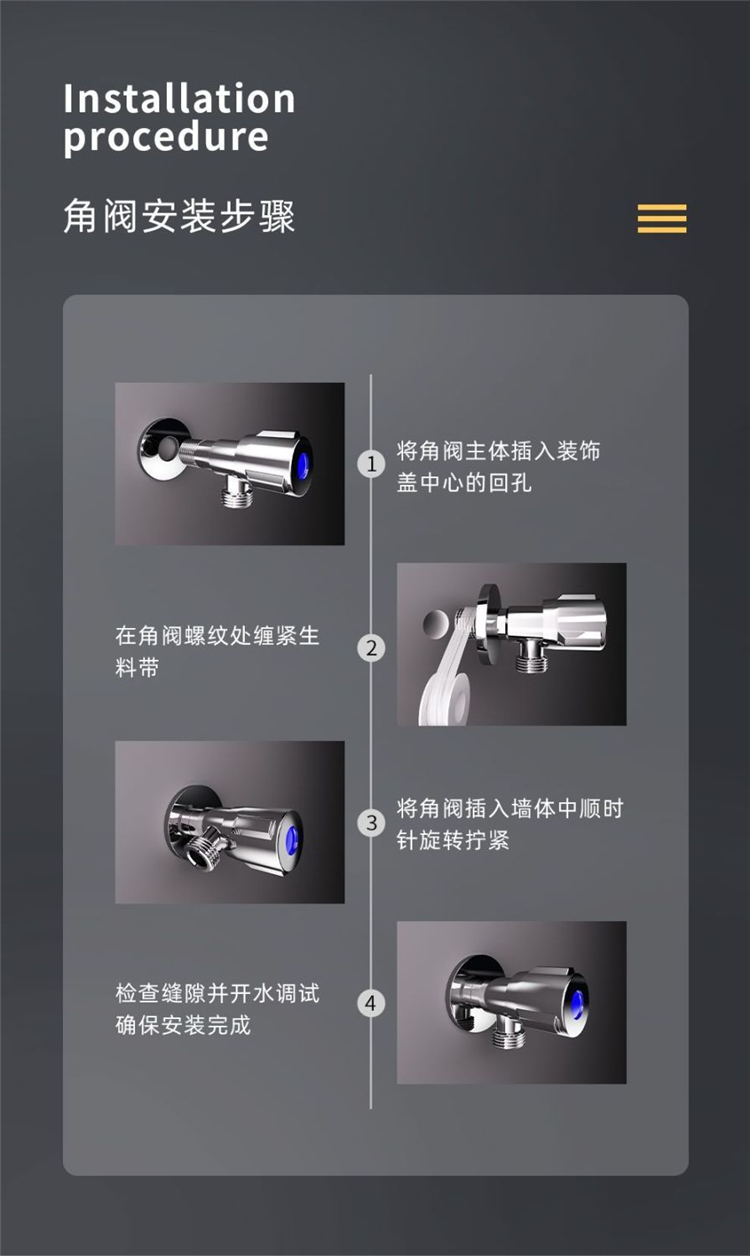 Installation procedure

角阀安装步骤

1 将角阀主体插入装饰盖中心的回孔

2 在角阀螺纹处缠紧生料带

3 将角阀插入墙体中顺时针旋转拧紧

4 检查缝隙并开水调试确保安装完成