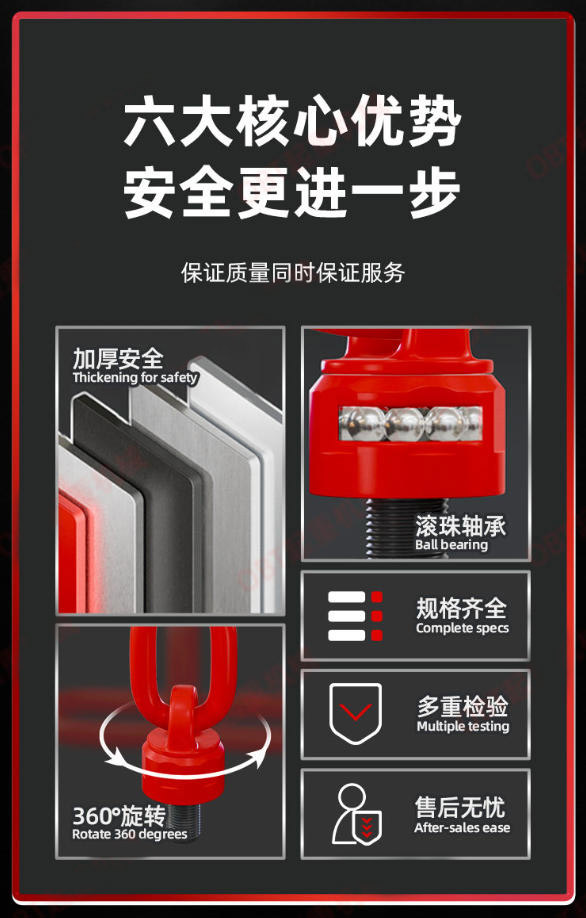 六大核心优势
安全更进一步

保证质量同时保证服务

加厚安全
Thickening for safety

滚珠轴承
Ball bearing

规格齐全
Complete specs

多重检验
Multiple testing

360°旋转
Rotate 360 degrees

售后无忧
After-sales ease