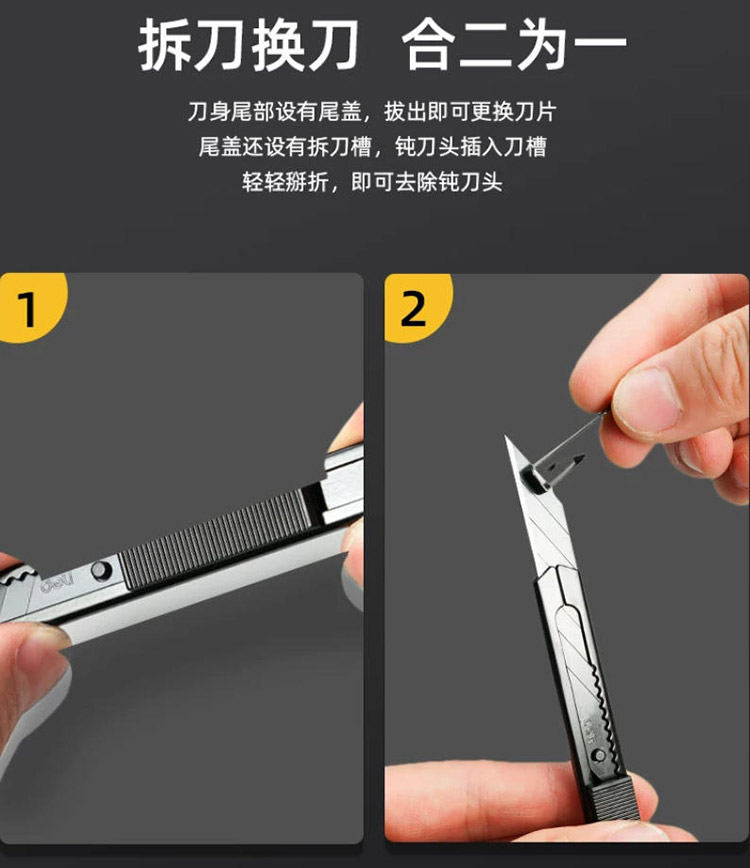 拆刀换刀 合二为一

刀身尾部设有尾盖，拔出即可更换刀片
尾盖还设有拆刀槽，钝刀头插入刀槽
轻轻掰折，即可去除钝刀头

1

deli

2

deli